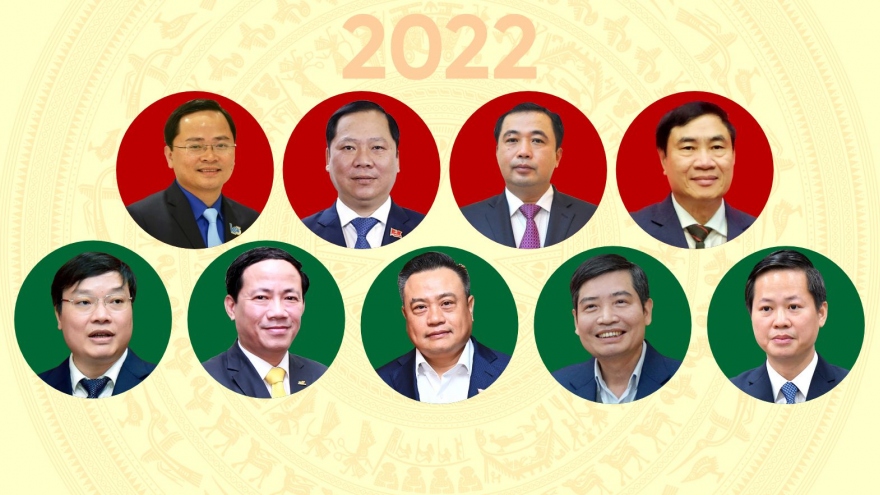 2022